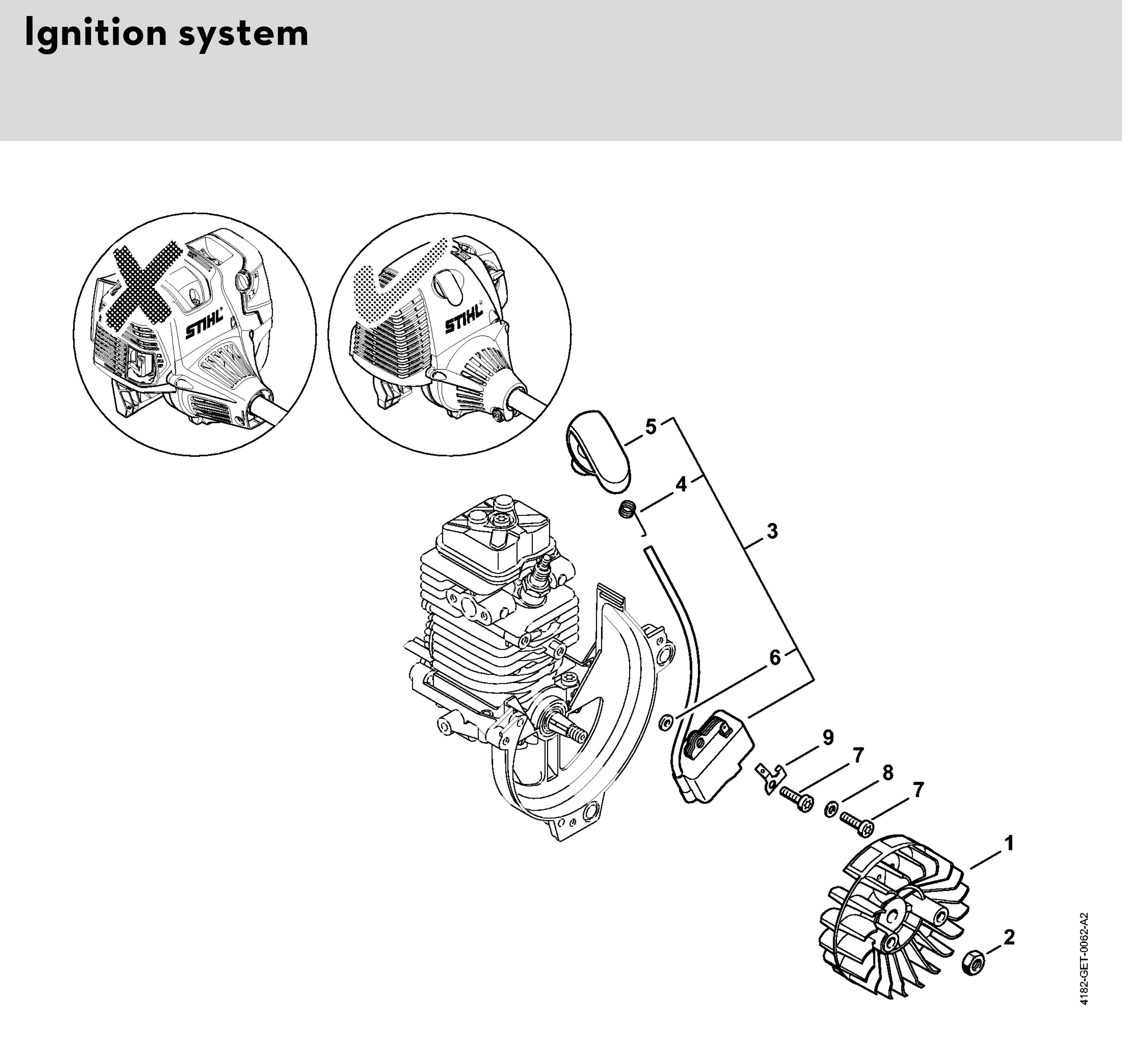 Ignition system

STIHL

STIHL

5
4
3
6
9
7
8
7
1
2

4182-GET-0062-A2